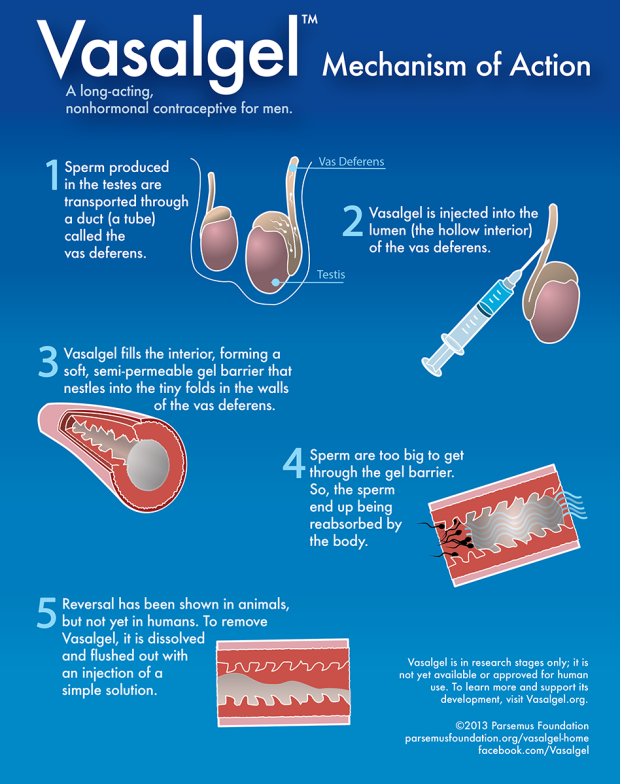 Vasalgel™ Mechanism of Action

A long-acting, nonhormonal contraceptive for men.

1 Sperm produced in the testes are transported through a duct (a tube) called the vas deferens.

Vas Deferens

Testis

2 Vasalgel is injected into the lumen (the hollow interior) of the vas deferens.

3 Vasalgel fills the interior, forming a soft, semi-permeable gel barrier that nestles into the tiny folds in the walls of the vas deferens.

4 Sperm are too big to get through the gel barrier. So, the sperm end up being reabsorbed by the body.

5 Reversal has been shown in animals, but not yet in humans. To remove Vasalgel, it is dissolved and flushed out with an injection of a simple solution.

Vasalgel is in research stages only; it is not yet available or approved for human use. To learn more and support its development, visit Vasalgel.org.

©2013 Parsemus Foundation
parsemusfoundation.org/vasalgel-home
facebook.com/Vasalgel