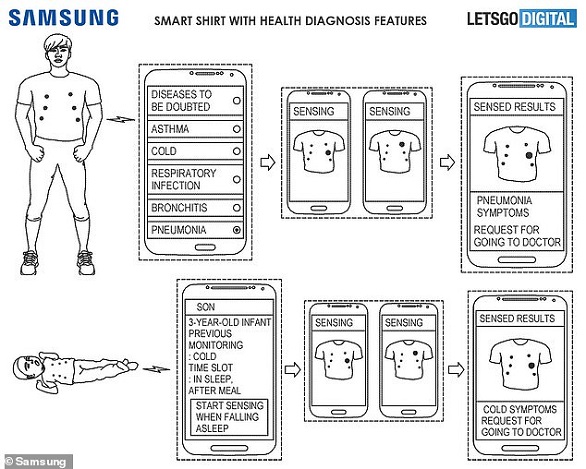 SAMSUNG

SMART SHIRT WITH HEALTH DIAGNOSIS FEATURES

LETSGO DIGITAL

DISEASES TO BE DOUBTED

ASTHMA

COLD

RESPIRATORY INFECTION

BRONCHITIS

PNEUMONIA

SENSING

SENSING

SENSED RESULTS

PNEUMONIA SYMPTOMS

REQUEST FOR GOING TO DOCTOR

SON

3-YEAR-OLD INFANT
PREVIOUS MONITORING
: COLD
TIME SLOT
: IN SLEEP, AFTER MEAL

START SENSING WHEN FALLING ASLEEP

SENSING

SENSING

SENSED RESULTS

COLD SYMPTOMS
REQUEST FOR GOING TO DOCTOR

© Samsung